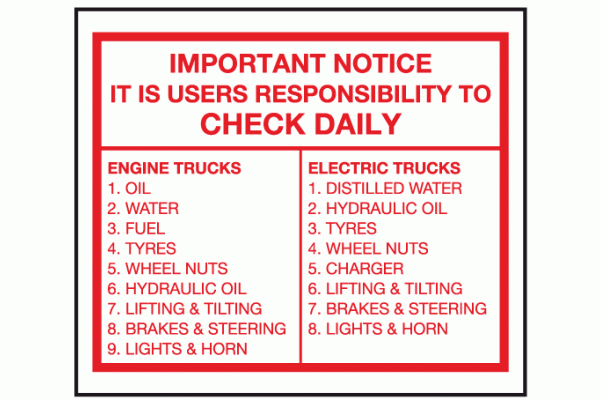 IMPORTANT NOTICE
IT IS USERS RESPONSIBILITY TO
CHECK DAILY

ENGINE TRUCKS
1. OIL
2. WATER
3. FUEL
4. TYRES
5. WHEEL NUTS
6. HYDRAULIC OIL
7. LIFTING & TILTING
8. BRAKES & STEERING
9. LIGHTS & HORN

ELECTRIC TRUCKS
1. DISTILLED WATER
2. HYDRAULIC OIL
3. TYRES
4. WHEEL NUTS
5. CHARGER
6. LIFTING & TILTING
7. BRAKES & STEERING
8. LIGHTS & HORN